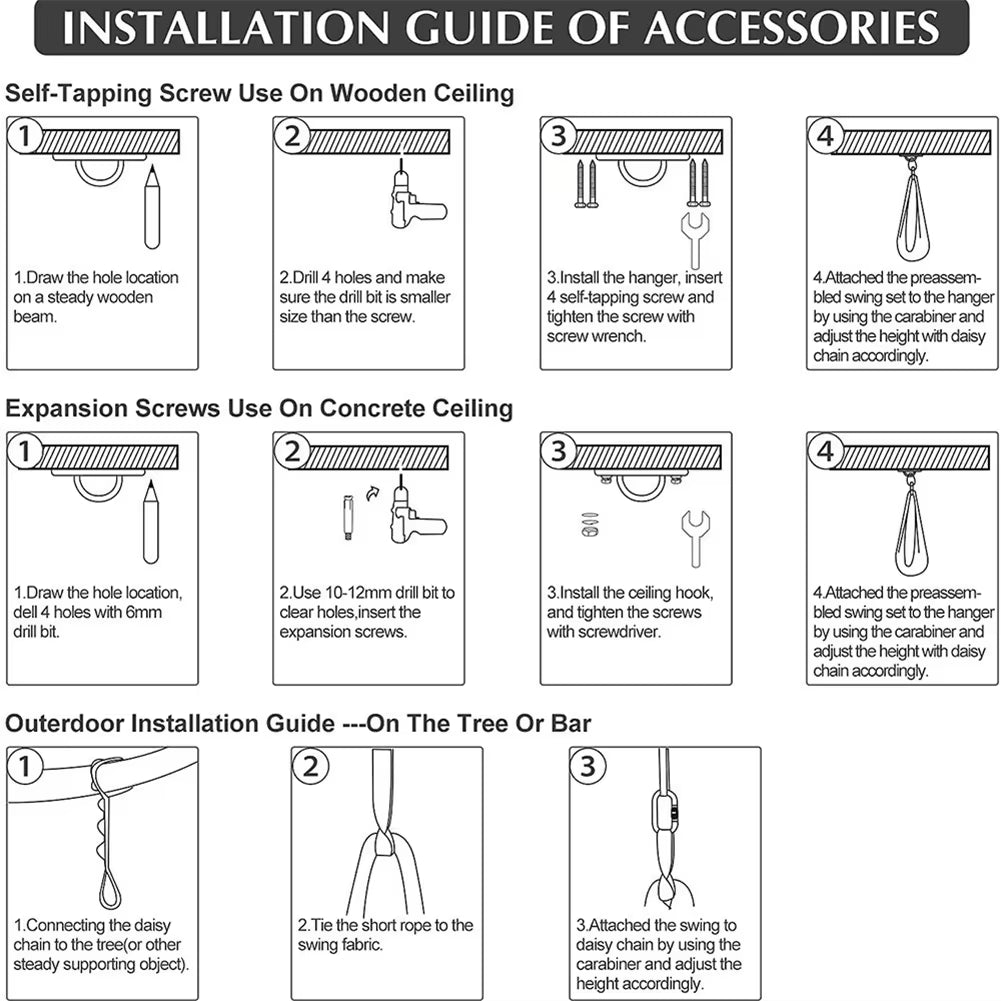 INSTALLATION GUIDE OF ACCESSORIES

Self-Tapping Screw Use On Wooden Ceiling

1

1.Draw the hole location on a steady wooden beam.

2

2.Drill 4 holes and make sure the drill bit is smaller size than the screw.

3

3.Install the hanger, insert 4 self-tapping screw and tighten the screw with screw wrench.

4

4.Attached the preassembled swing set to the hanger by using the carabiner and adjust the height with daisy chain accordingly.

Expansion Screws Use On Concrete Ceiling

1

1.Draw the hole location, dell 4 holes with 6mm drill bit.

2

2.Use 10-12mm drill bit to clear holes,insert the expansion screws.

3

3.Install the ceiling hook, and tighten the screws with screwdriver.

4

4.Attached the preassembled swing set to the hanger by using the carabiner and adjust the height with daisy chain accordingly.

Outerdoor Installation Guide ---On The Tree Or Bar

1

1.Connecting the daisy chain to the tree(or other steady supporting object).

2

2.Tie the short rope to the swing fabric.

3

3.Attached the swing to daisy chain by using the carabiner and adjust the height accordingly.